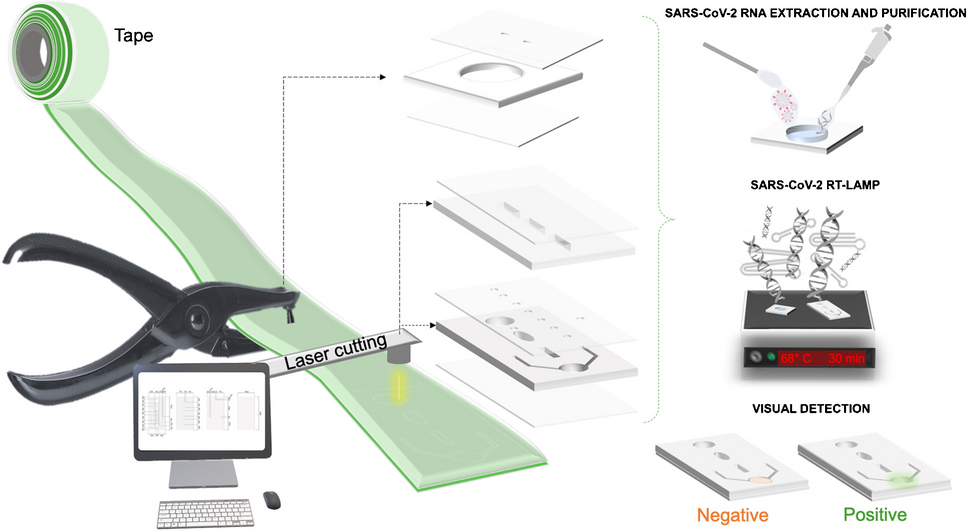 Tape

Laser cutting

SARS-CoV-2 RNA EXTRACTION AND PURIFICATION

SARS-CoV-2 RT-LAMP

68° C 30 min

VISUAL DETECTION

Negative

Positive