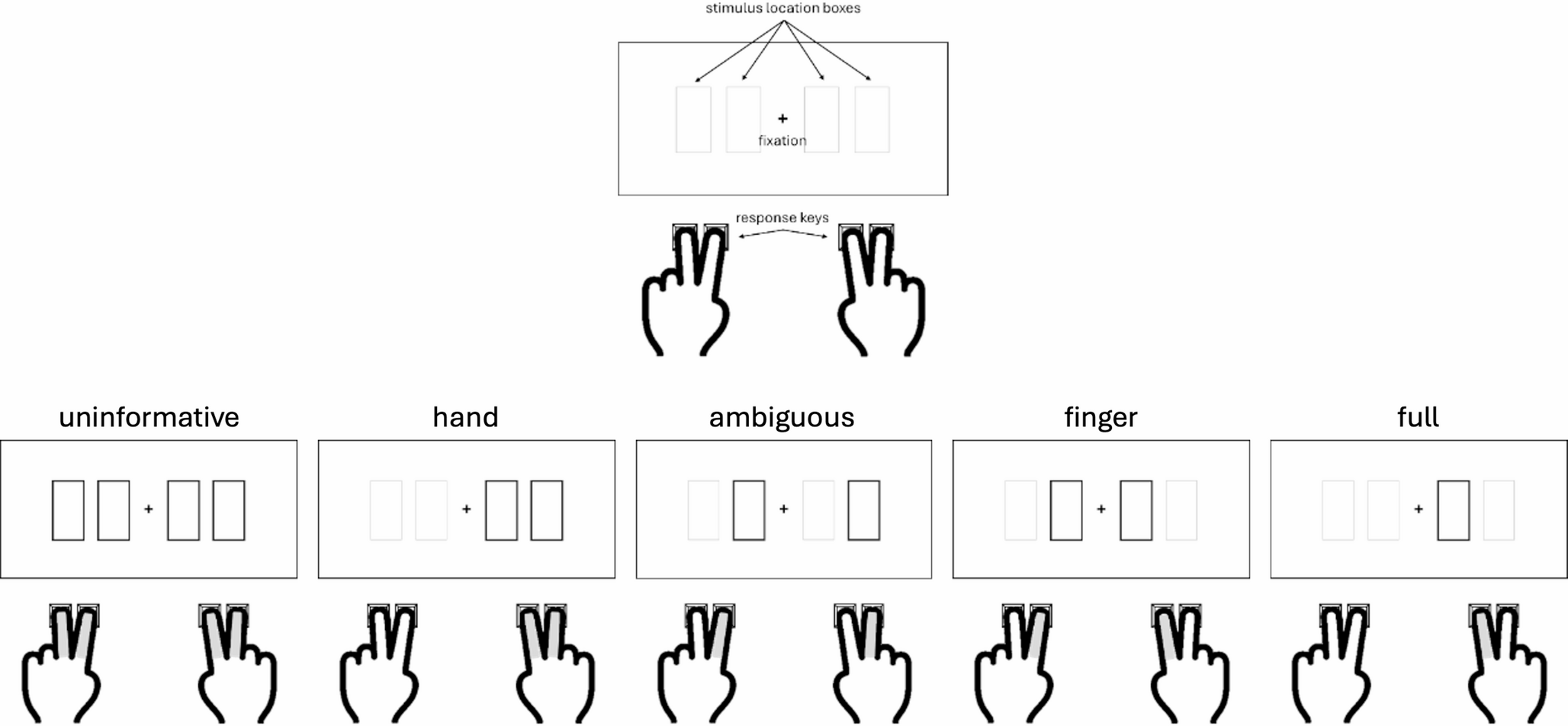 stimulus location boxes

+
fixation

response keys

uninformative

+

hand

+

ambiguous

+

finger

+

full

+