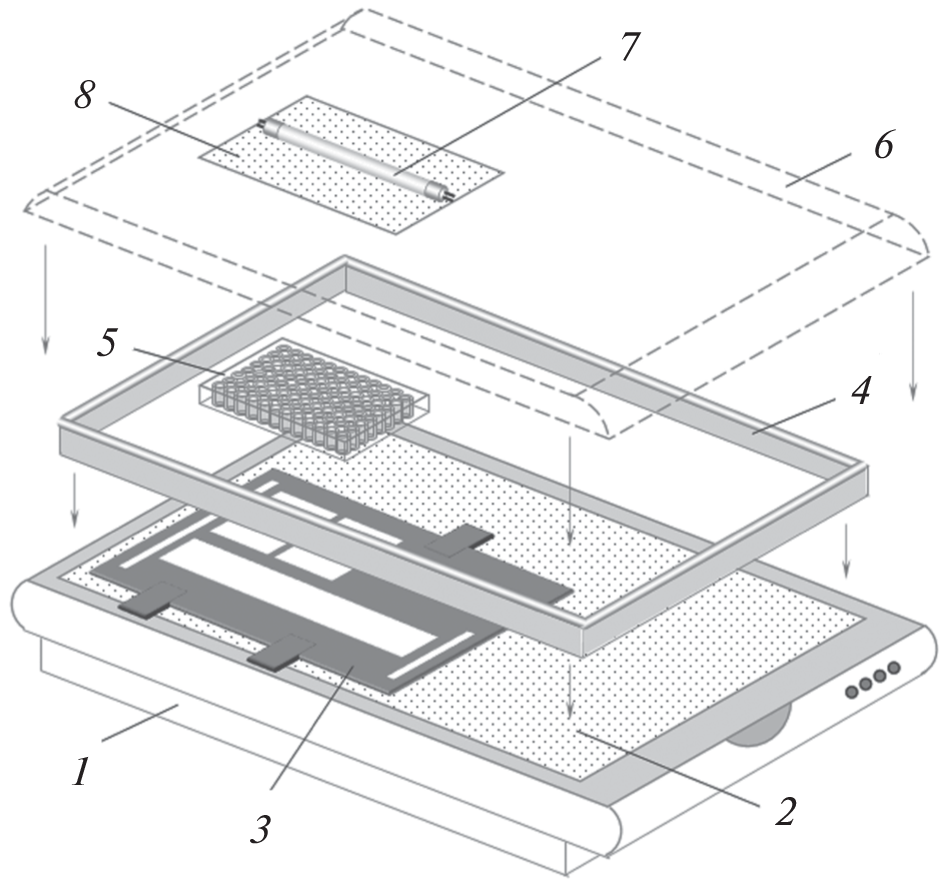 8
7
6
5
4
1
3
2