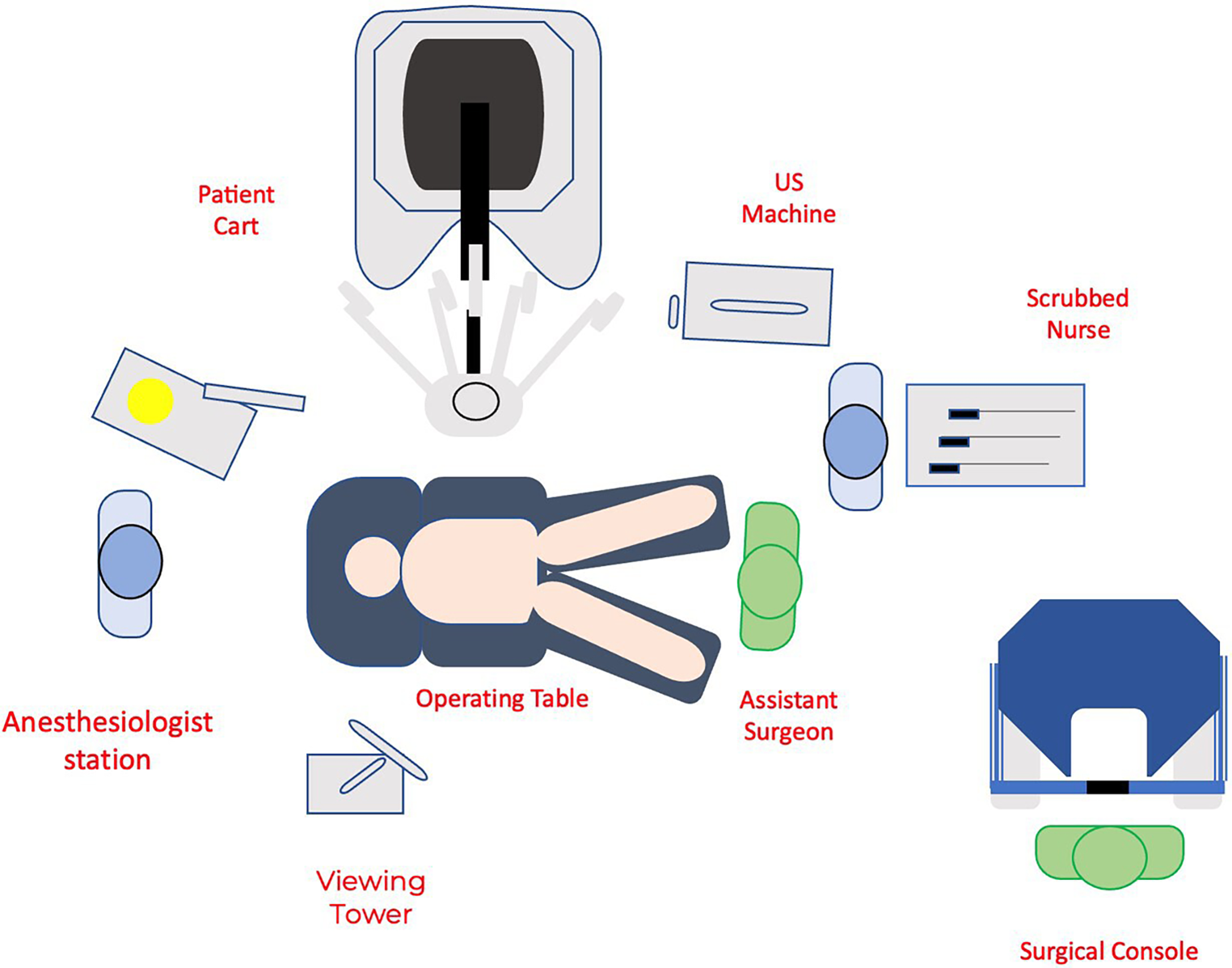 Patient Cart

US Machine

Scrubbed Nurse

Operating Table

Assistant Surgeon

Anesthesiologist station

Viewing Tower

Surgical Console